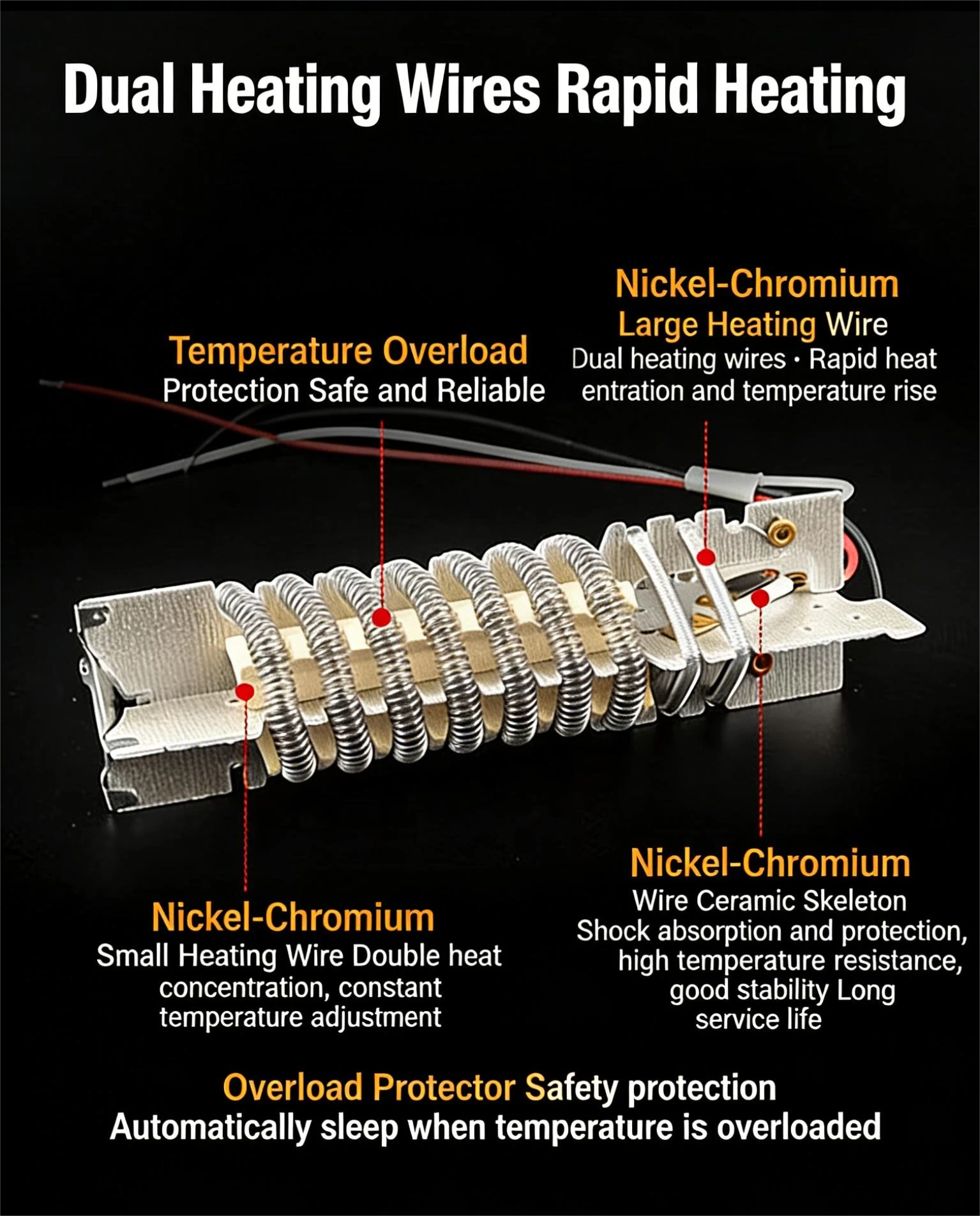 Dual Heating Wires Rapid Heating

Temperature Overload
Protection Safe and Reliable

Nickel-Chromium
Large Heating Wire
Dual heating wires · Rapid heat entration and temperature rise

Nickel-Chromium
Small Heating Wire Double heat concentration, constant temperature adjustment

Nickel-Chromium
Wire Ceramic Skeleton
Shock absorption and protection, high temperature resistance, good stability Long service life

Overload Protector Safety protection
Automatically sleep when temperature is overloaded